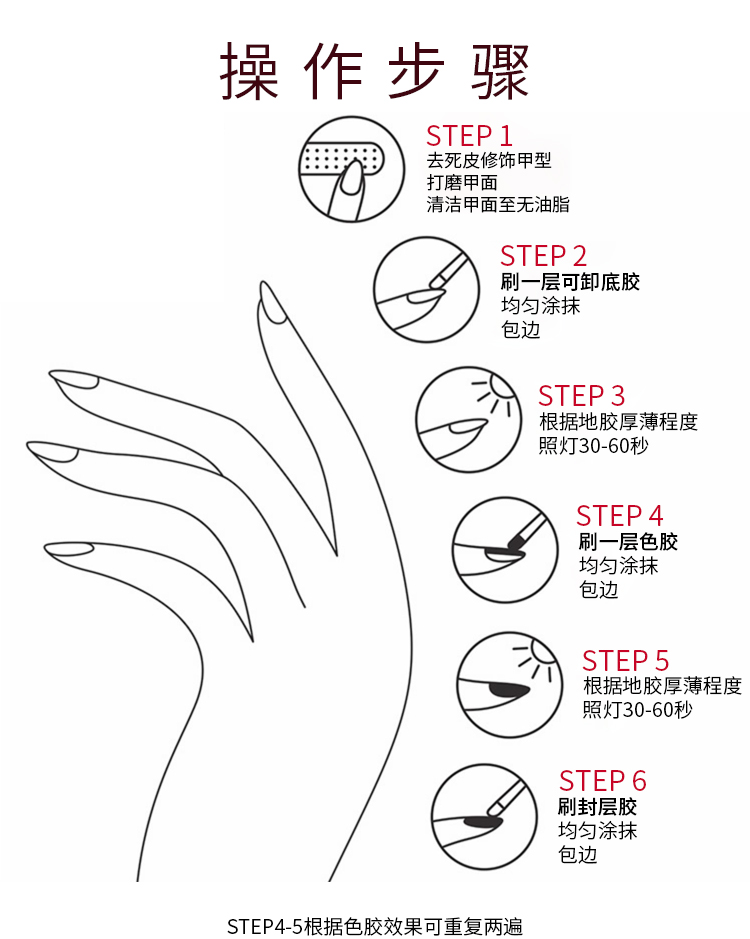 操作步骤

STEP 1
去死皮修饰甲型
打磨甲面
清洁甲面至无油脂

STEP 2
刷一层可卸底胶
均匀涂抹
包边

STEP 3
根据地胶厚薄程度
照灯30-60秒

STEP 4
刷一层色胶
均匀涂抹
包边

STEP 5
根据地胶厚薄程度
照灯30-60秒

STEP 6
刷封层胶
均匀涂抹
包边

STEP4-5根据色胶效果可重复两遍