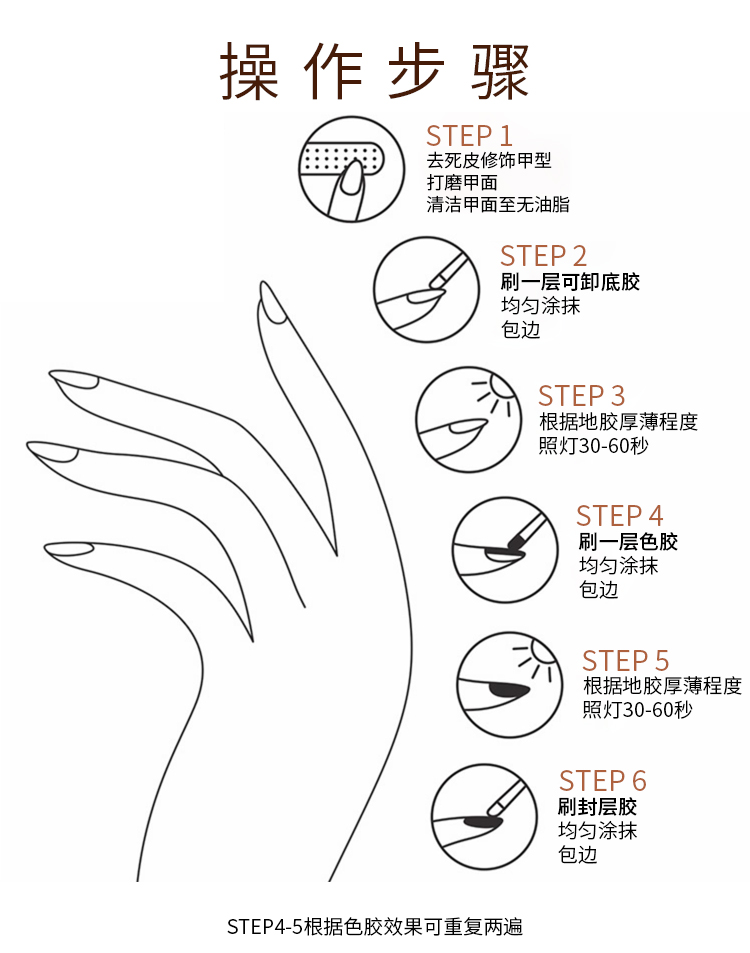 操作步骤

STEP 1
去死皮修饰甲型
打磨甲面
清洁甲面至无油脂

STEP 2
刷一层可卸底胶
均匀涂抹
包边

STEP 3
根据地胶厚薄程度
照灯30-60秒

STEP 4
刷一层色胶
均匀涂抹
包边

STEP 5
根据地胶厚薄程度
照灯30-60秒

STEP 6
刷封层胶
均匀涂抹
包边

STEP4-5根据色胶效果可重复两遍