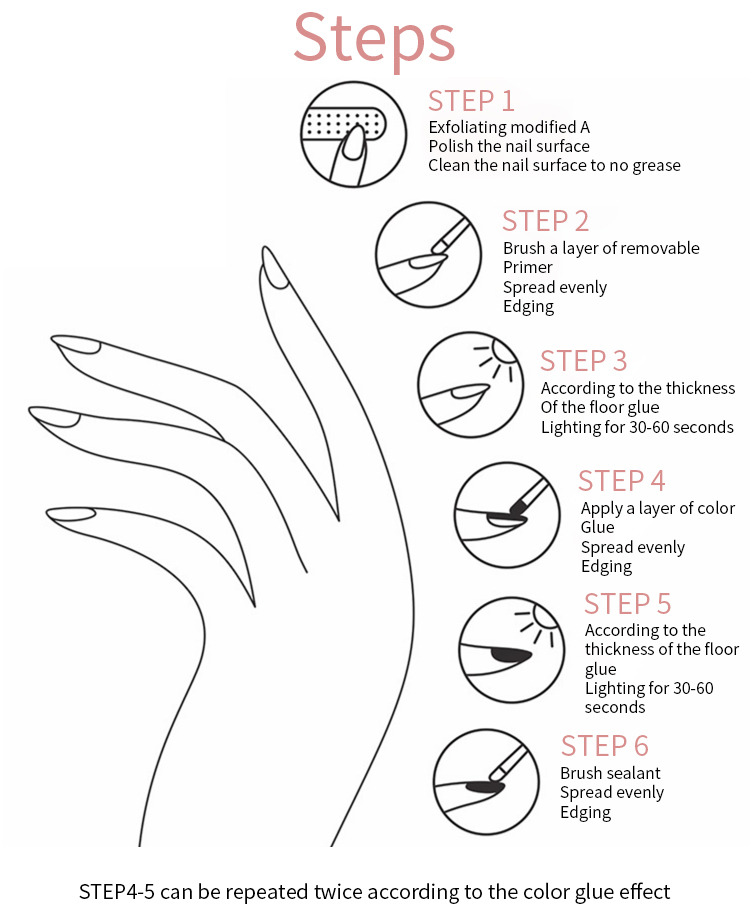 Steps

STEP 1
Exfoliating modified A
Polish the nail surface
Clean the nail surface to no grease

STEP 2
Brush a layer of removable
Primer
Spread evenly
Edging

STEP 3
According to the thickness
Of the floor glue
Lighting for 30-60 seconds

STEP 4
Apply a layer of color
Glue
Spread evenly
Edging

STEP 5
According to the thickness of the floor glue
Lighting for 30-60 seconds

STEP 6
Brush sealant
Spread evenly
Edging

STEP4-5 can be repeated twice according to the color glue effect