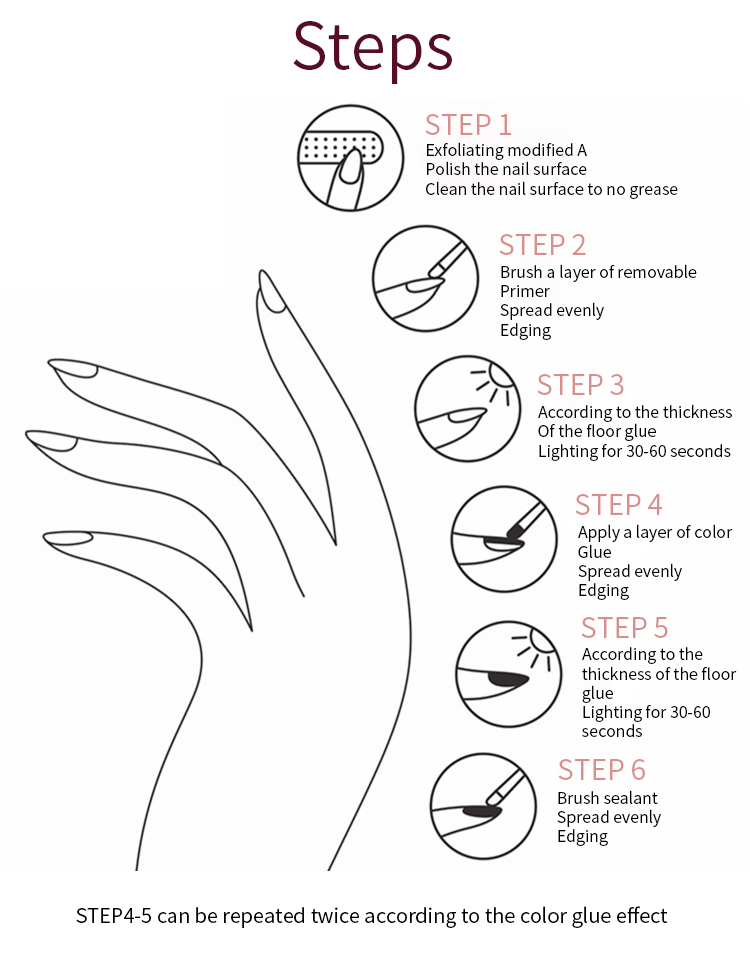 Steps

STEP 1
Exfoliating modified A
Polish the nail surface
Clean the nail surface to no grease

STEP 2
Brush a layer of removable
Primer
Spread evenly
Edging

STEP 3
According to the thickness
Of the floor glue
Lighting for 30-60 seconds

STEP 4
Apply a layer of color
Glue
Spread evenly
Edging

STEP 5
According to the thickness of the floor glue
Lighting for 30-60 seconds

STEP 6
Brush sealant
Spread evenly
Edging

STEP4-5 can be repeated twice according to the color glue effect