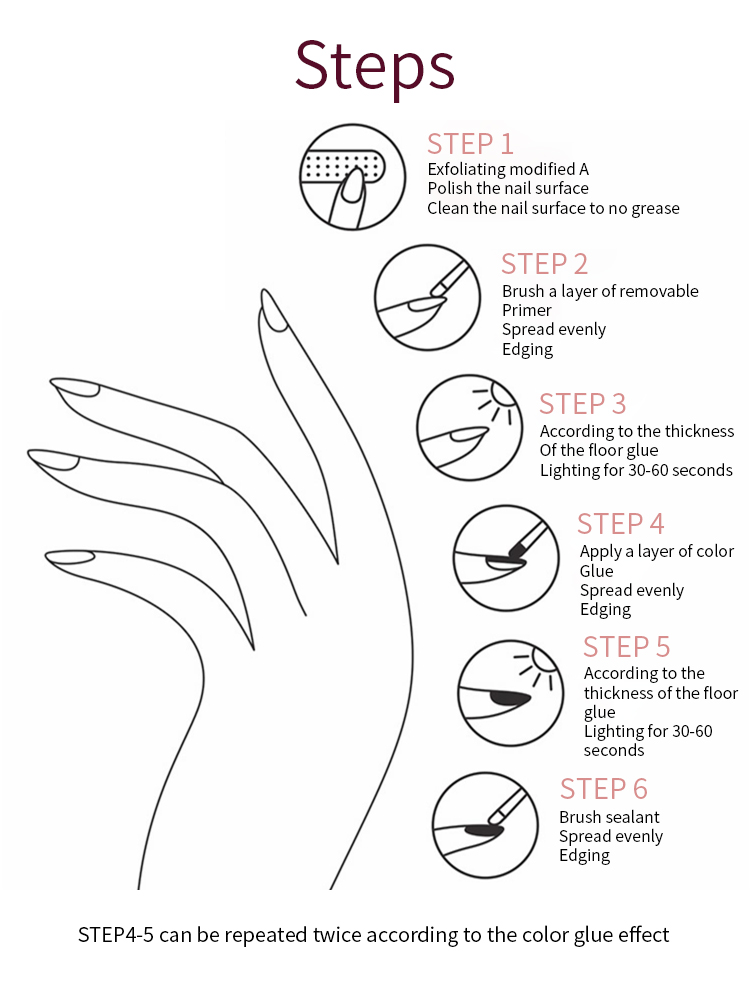 Steps

STEP 1
Exfoliating modified A
Polish the nail surface
Clean the nail surface to no grease

STEP 2
Brush a layer of removable
Primer
Spread evenly
Edging

STEP 3
According to the thickness
Of the floor glue
Lighting for 30-60 seconds

STEP 4
Apply a layer of color
Glue
Spread evenly
Edging

STEP 5
According to the thickness of the floor glue
Lighting for 30-60 seconds

STEP 6
Brush sealant
Spread evenly
Edging

STEP4-5 can be repeated twice according to the color glue effect